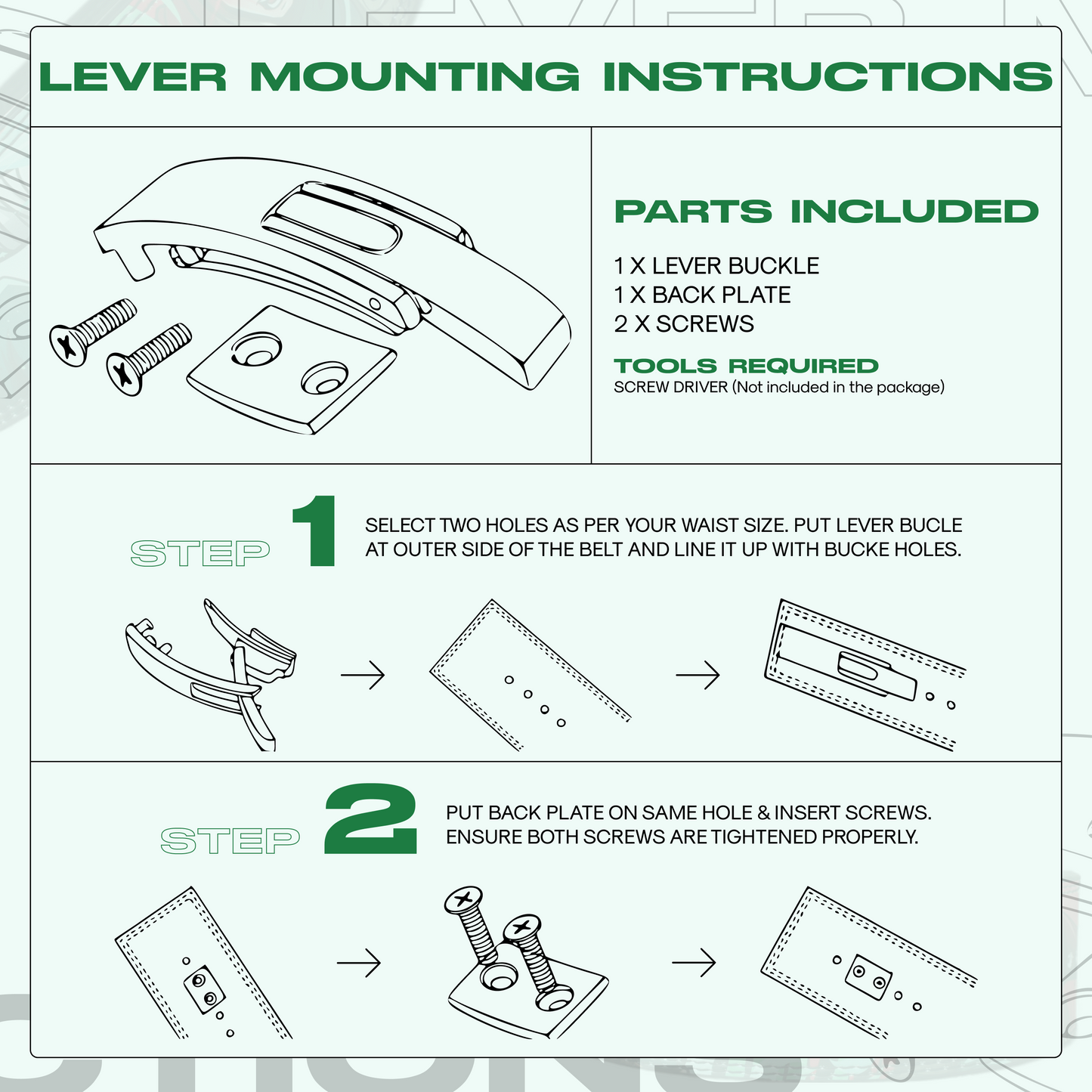 LEVER MOUNTING INSTRUCTIONS

PARTS INCLUDED

1 X LEVER BUCKLE
1 X BACK PLATE
2 X SCREWS

TOOLS REQUIRED
SCREW DRIVER (Not included in the package)

STEP 1

SELECT TWO HOLES AS PER YOUR WAIST SIZE. PUT LEVER BUCLE AT OUTER SIDE OF THE BELT AND LINE IT UP WITH BUCKE HOLES.

STEP 2

PUT BACK PLATE ON SAME HOLE & INSERT SCREWS. ENSURE BOTH SCREWS ARE TIGHTENED PROPERLY.