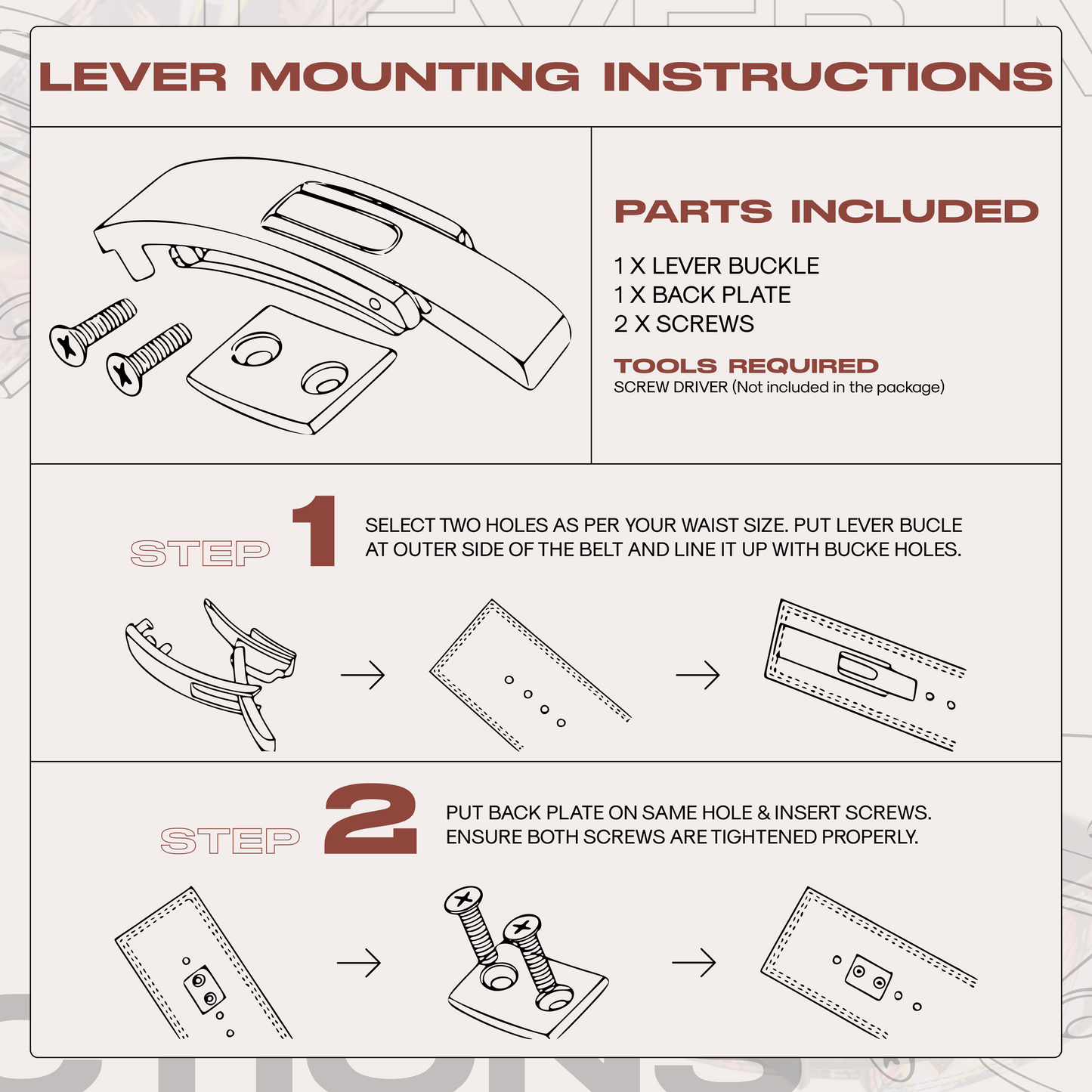 LEVER MOUNTING INSTRUCTIONS

PARTS INCLUDED

1 X LEVER BUCKLE
1 X BACK PLATE
2 X SCREWS

TOOLS REQUIRED
SCREW DRIVER (Not included in the package)

STEP 1

SELECT TWO HOLES AS PER YOUR WAIST SIZE. PUT LEVER BUCLE AT OUTER SIDE OF THE BELT AND LINE IT UP WITH BUCKE HOLES.

STEP 2

PUT BACK PLATE ON SAME HOLE & INSERT SCREWS. ENSURE BOTH SCREWS ARE TIGHTENED PROPERLY.