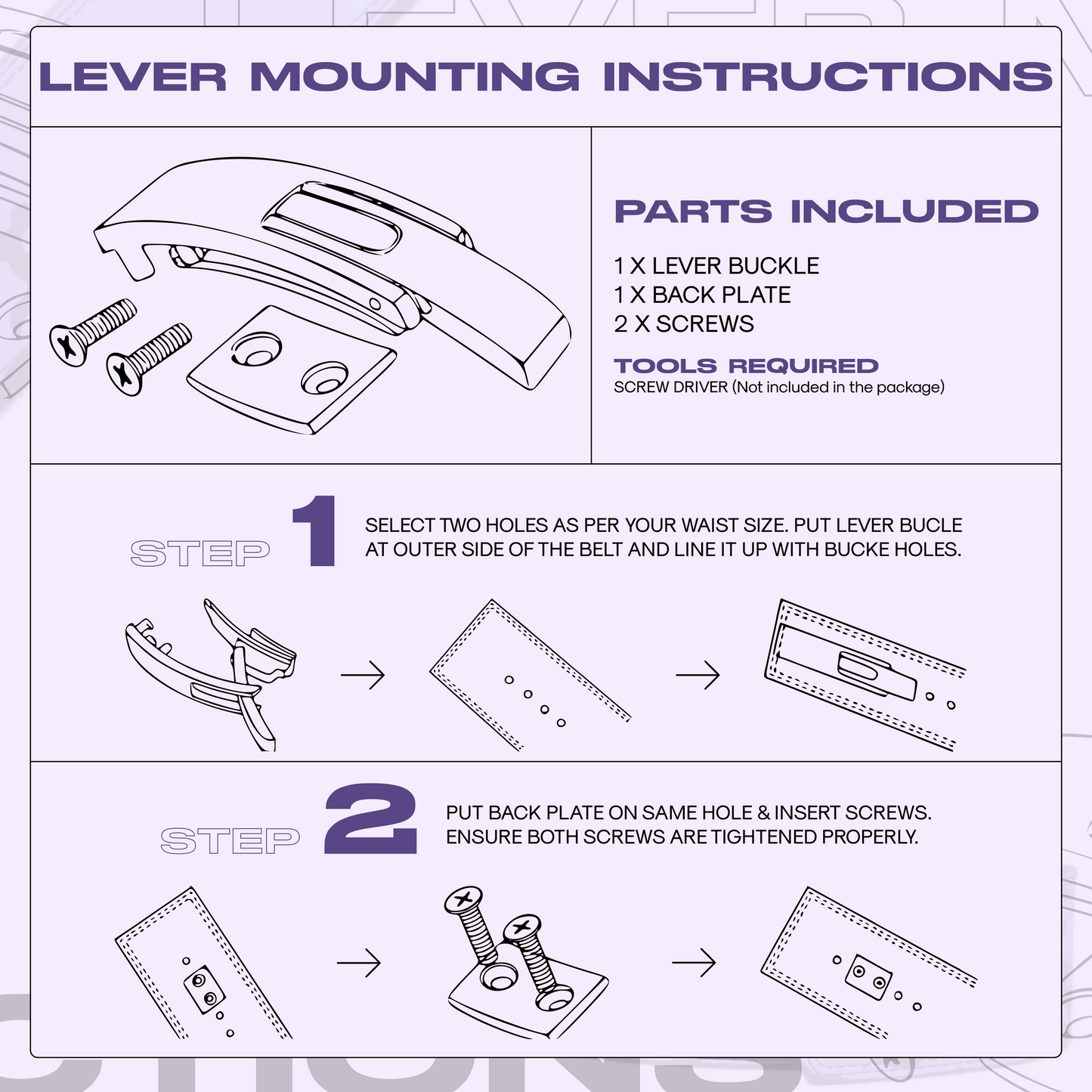 LEVER MOUNTING INSTRUCTIONS

PARTS INCLUDED

1 X LEVER BUCKLE
1 X BACK PLATE
2 X SCREWS

TOOLS REQUIRED
SCREW DRIVER (Not included in the package)

STEP 1

SELECT TWO HOLES AS PER YOUR WAIST SIZE. PUT LEVER BUCLE AT OUTER SIDE OF THE BELT AND LINE IT UP WITH BUCKE HOLES.

STEP 2

PUT BACK PLATE ON SAME HOLE & INSERT SCREWS. ENSURE BOTH SCREWS ARE TIGHTENED PROPERLY.